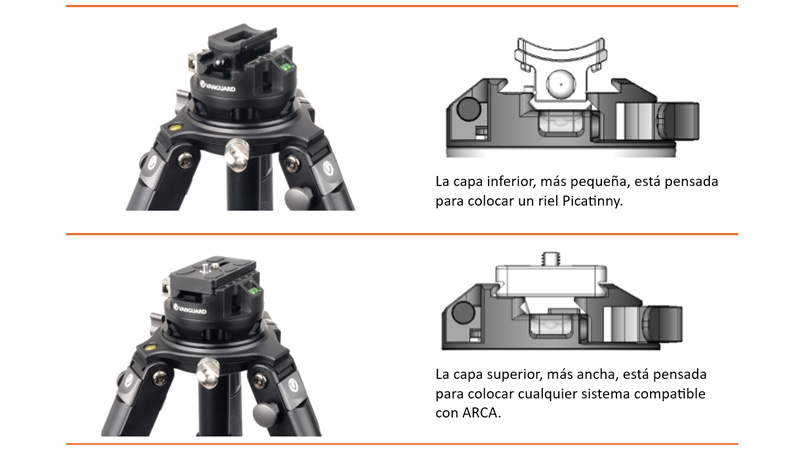 VANGUARD

La capa inferior, más pequeña, está pensada para colocar un riel Picatinny.

VANGUARD

La capa superior, más ancha, está pensada para colocar cualquier sistema compatible con ARCA.